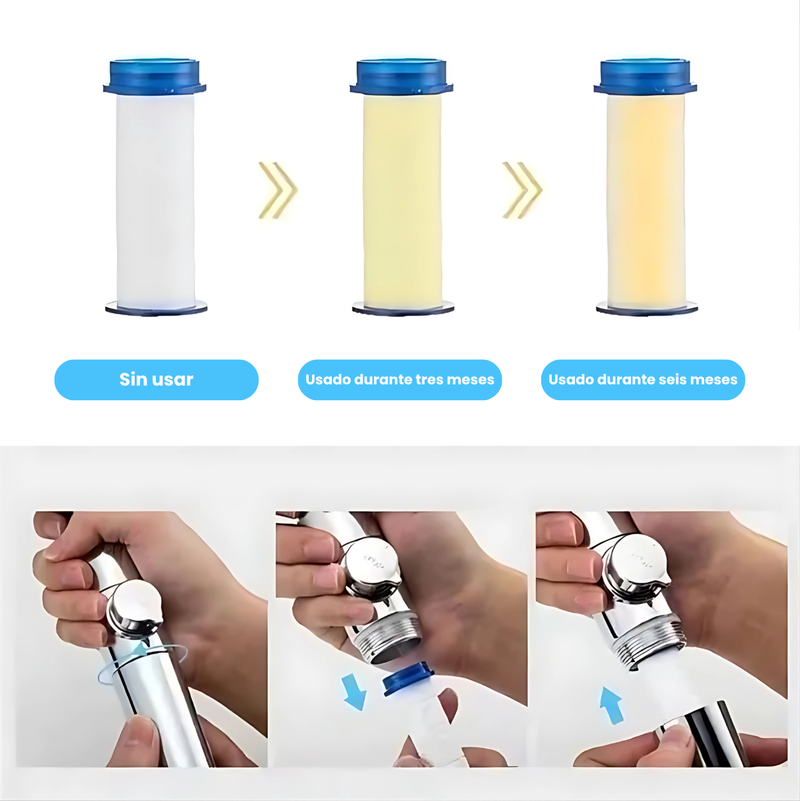 Sin usar

Usado durante tres meses

Usado durante seis meses