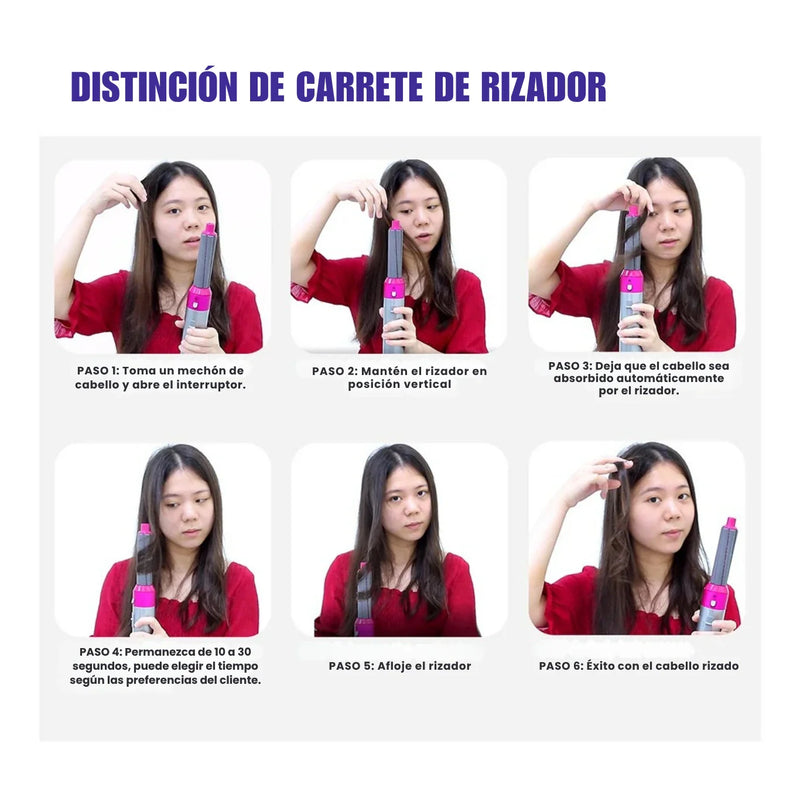 DISTINCIÓN DE CARRETE DE RIZADOR

PASO 1: Toma un mechón de cabello y abre el interruptor.

PASO 2: Mantén el rizador en posición vertical

PASO 3: Deja que el cabello sea absorbido automáticamente por el rizador.

PASO 4: Permanezca de 10 a 30 segundos, puede elegir el tiempo según las preferencias del cliente.

PASO 5: Afloje el rizador

PASO 6: Éxito con el cabello rizado